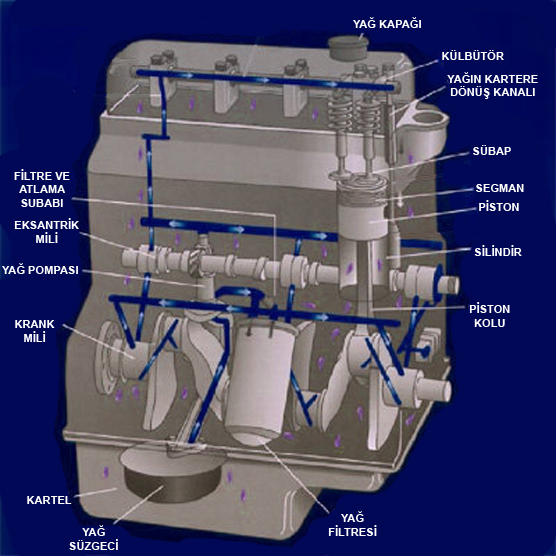 YAĞ KAPAĞI

KÜLBÜTÖR

YAĞIN KARTERE DÖNÜŞ KANALI

SÜBAP

SEGMAN

PİSTON

SİLİNDİR

PİSTON KOLU

FİLTRE VE ATLAMA SUBABI

EKSANTRİK MİLİ

YAĞ POMPASI

KRANK MİLİ

KARTEL

YAĞ SÜZGECİ

YAĞ FİLTRESİ